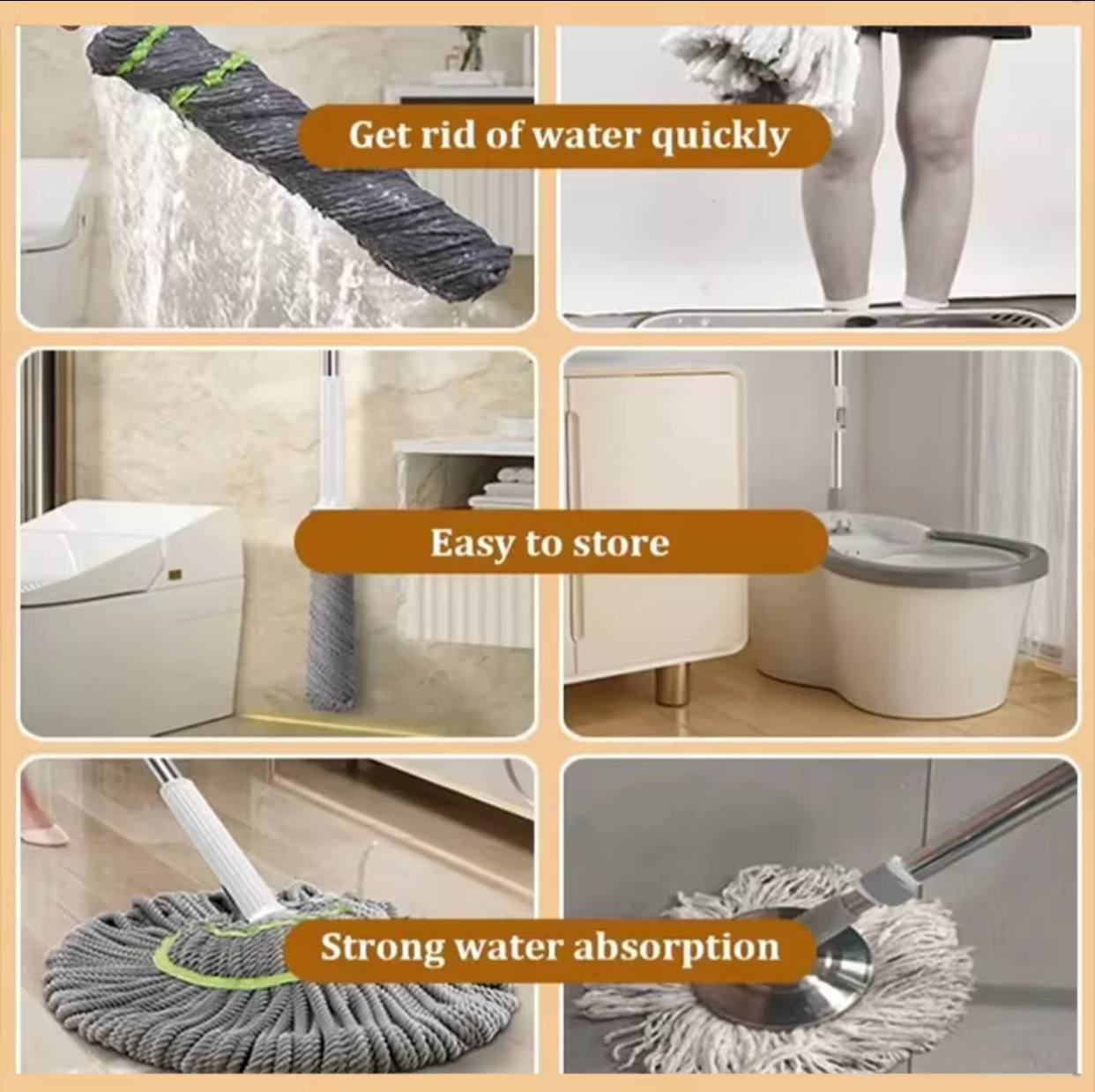 Get rid of water quickly

Easy to store

Strong water absorption